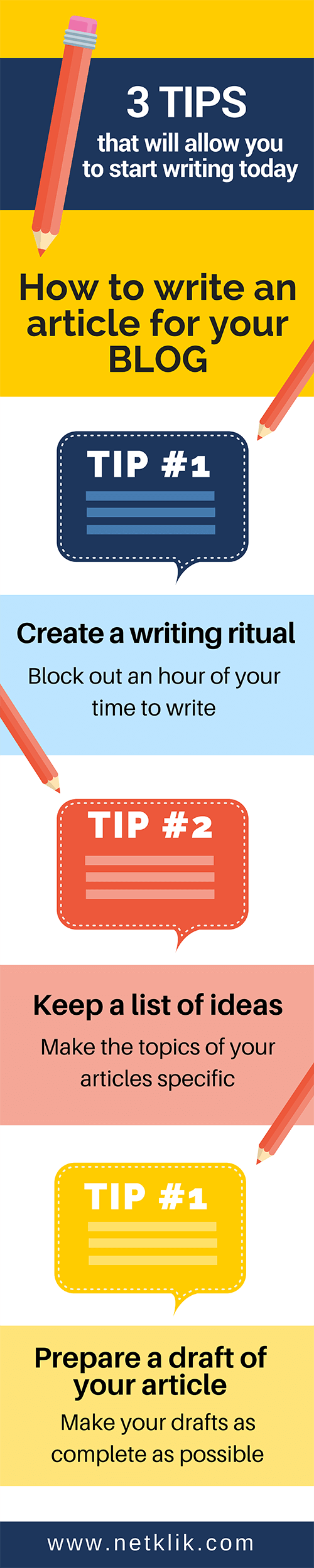 3 TIPS
that will allow you to start writing today

How to write an article for your BLOG

TIP #1

Create a writing ritual

Block out an hour of your time to write

TIP #2

Keep a list of ideas

Make the topics of your articles specific

TIP #1

Prepare a draft of your article

Make your drafts as complete as possible

www.netklik.com