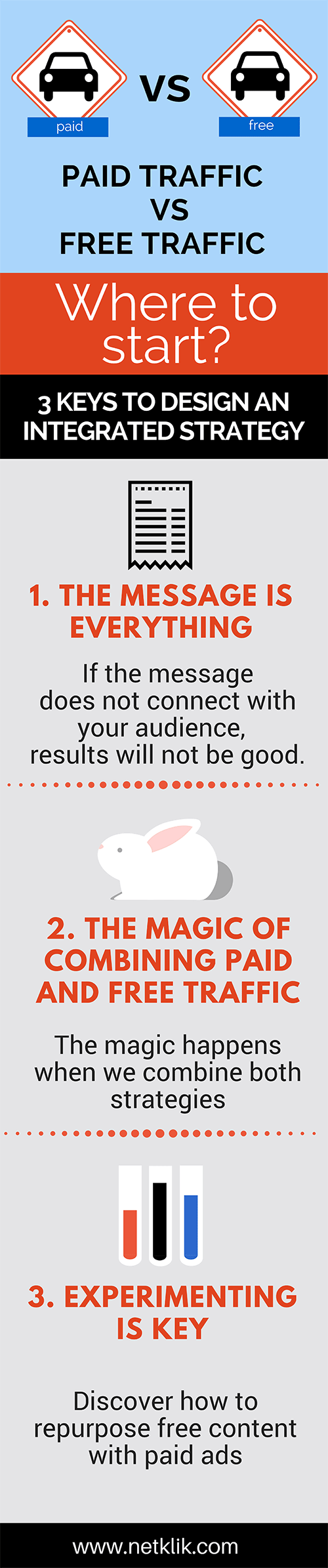 paid

VS

free

PAID TRAFFIC VS FREE TRAFFIC

Where to start?

3 KEYS TO DESIGN AN INTEGRATED STRATEGY

1. THE MESSAGE IS EVERYTHING

If the message does not connect with your audience, results will not be good.

2. THE MAGIC OF COMBINING PAID AND FREE TRAFFIC

The magic happens when we combine both strategies

3. EXPERIMENTING IS KEY

Discover how to repurpose free content with paid ads

www.netklik.com