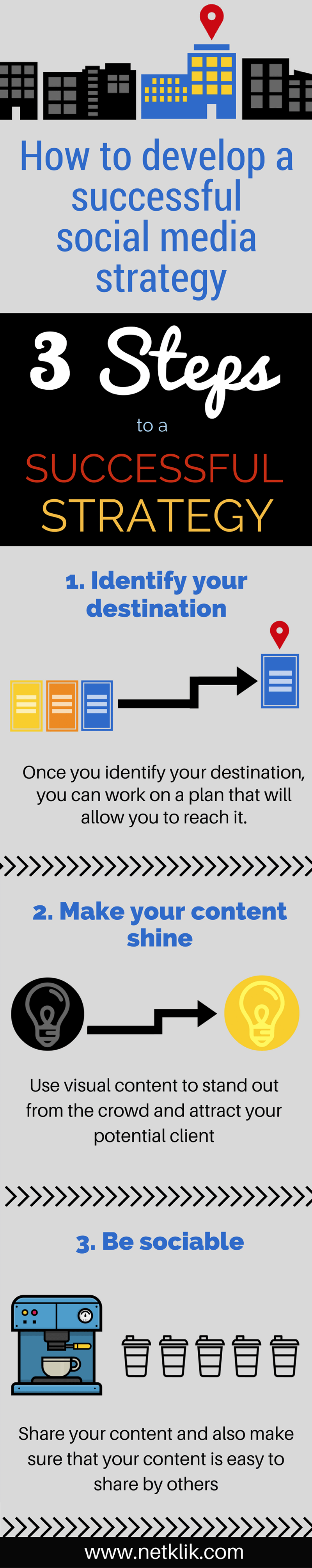 How to develop a successful social media strategy

3 Steps

to a

SUCCESSFUL STRATEGY

1. Identify your destination

Once you identify your destination, you can work on a plan that will allow you to reach it.

2. Make your content shine

Use visual content to stand out from the crowd and attract your potential client

3. Be sociable

Share your content and also make sure that your content is easy to share by others

www.netklik.com