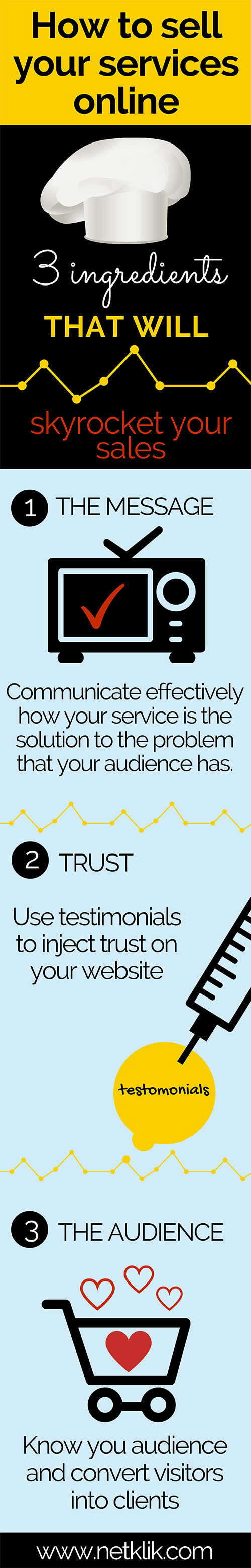 How to sell your services online

3 ingredients

THAT WILL

skyrocket your sales

1 THE MESSAGE

Communicate effectively how your service is the solution to the problem that your audience has.

2 TRUST

Use testimonials to inject trust on your website

testomonials

3 THE AUDIENCE

Know you audience and convert visitors into clients

www.netklik.com