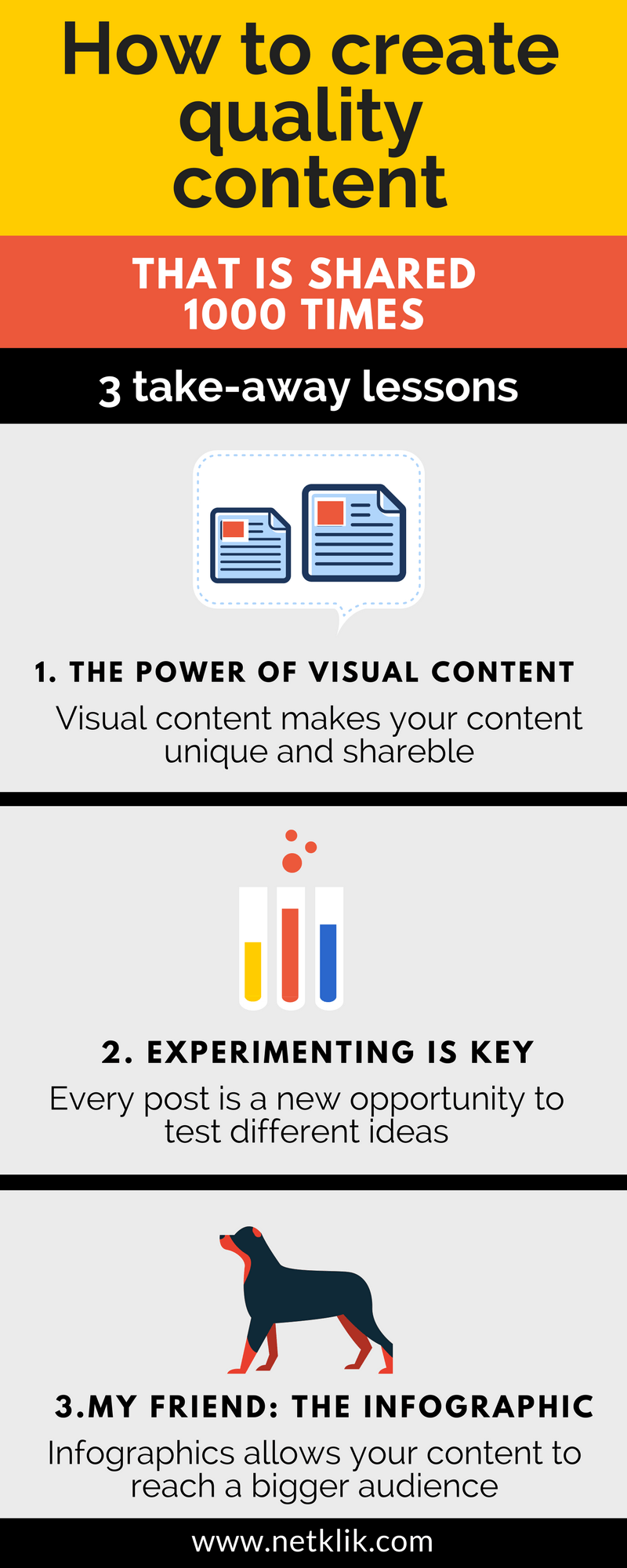 How to create quality content

THAT IS SHARED 1000 TIMES

3 take-away lessons

1. THE POWER OF VISUAL CONTENT

Visual content makes your content unique and shareble

2. EXPERIMENTING IS KEY

Every post is a new opportunity to test different ideas

3.MY FRIEND: THE INFOGRAPHIC

Infographics allows your content to reach a bigger audience

www.netklik.com