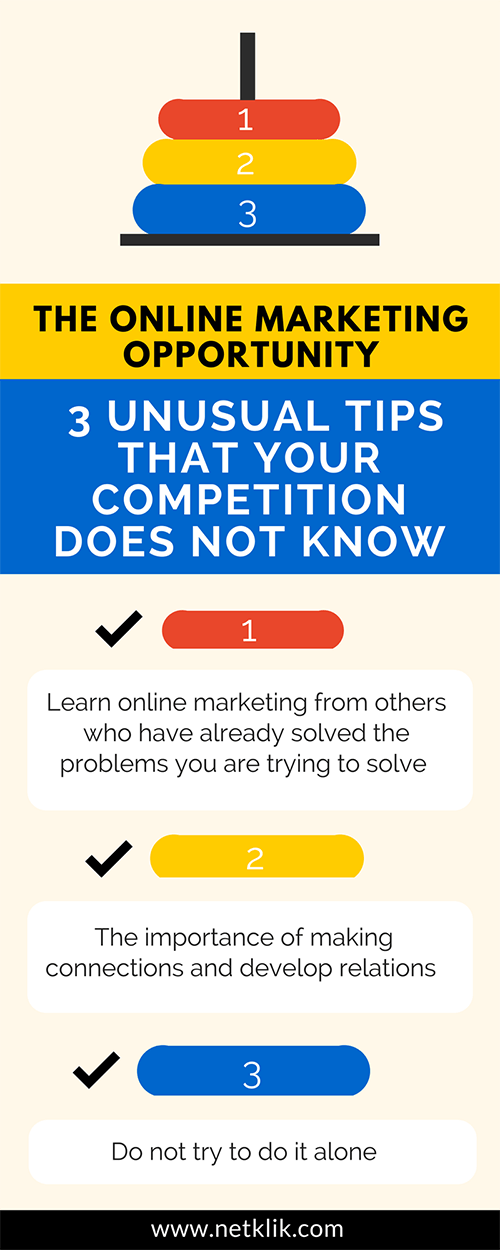 1
2
3

THE ONLINE MARKETING OPPORTUNITY

3 UNUSUAL TIPS THAT YOUR COMPETITION DOES NOT KNOW

1

Learn online marketing from others who have already solved the problems you are trying to solve

2

The importance of making connections and develop relations

3

Do not try to do it alone

www.netklik.com