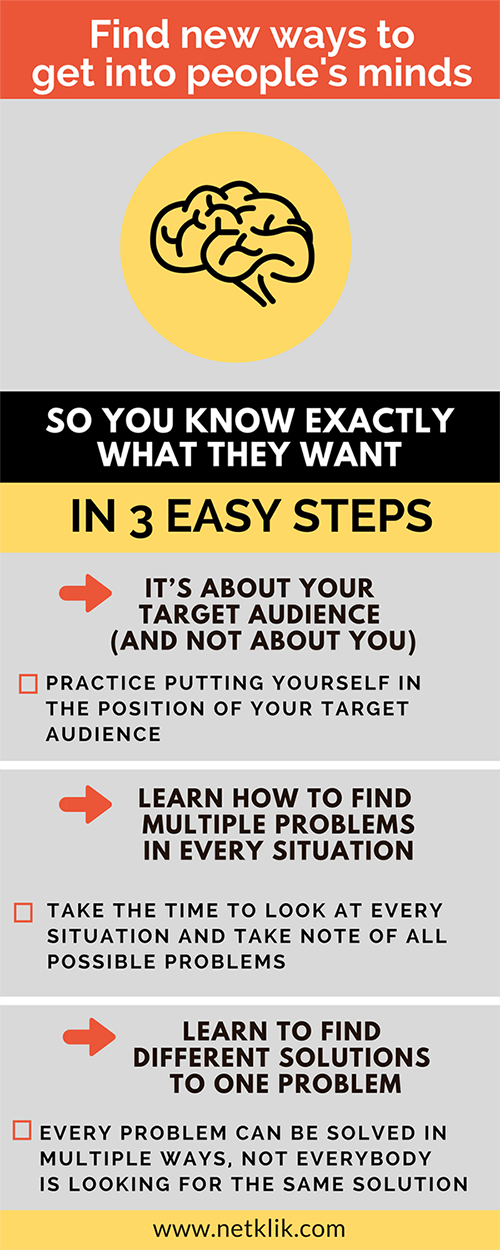 Find new ways to get into people's minds

SO YOU KNOW EXACTLY WHAT THEY WANT

IN 3 EASY STEPS

IT'S ABOUT YOUR TARGET AUDIENCE (AND NOT ABOUT YOU)

PRACTICE PUTTING YOURSELF IN THE POSITION OF YOUR TARGET AUDIENCE

LEARN HOW TO FIND MULTIPLE PROBLEMS IN EVERY SITUATION

TAKE THE TIME TO LOOK AT EVERY SITUATION AND TAKE NOTE OF ALL POSSIBLE PROBLEMS

LEARN TO FIND DIFFERENT SOLUTIONS TO ONE PROBLEM

EVERY PROBLEM CAN BE SOLVED IN MULTIPLE WAYS, NOT EVERYBODY IS LOOKING FOR THE SAME SOLUTION

www.netklik.com