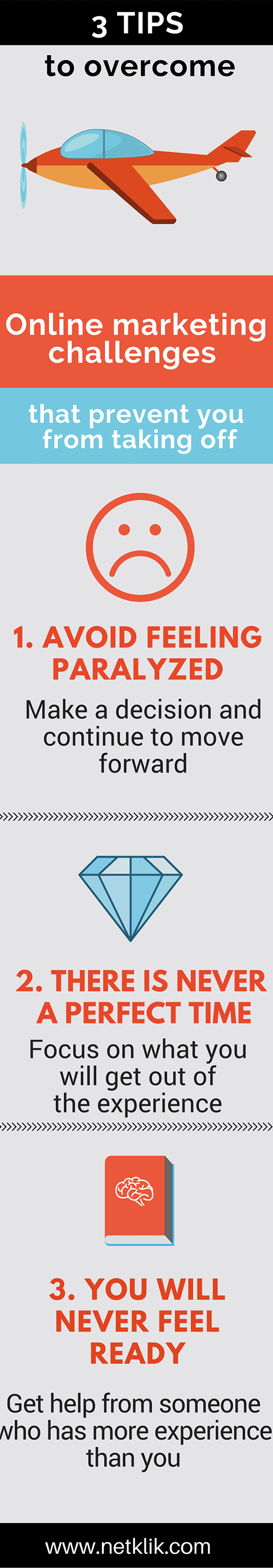 3 TIPS

to overcome

Online marketing challenges

that prevent you from taking off

1. AVOID FEELING PARALYZED

Make a decision and continue to move forward

2. THERE IS NEVER A PERFECT TIME

Focus on what you will get out of the experience

3. YOU WILL NEVER FEEL READY

Get help from someone who has more experience than you

www.netklik.com