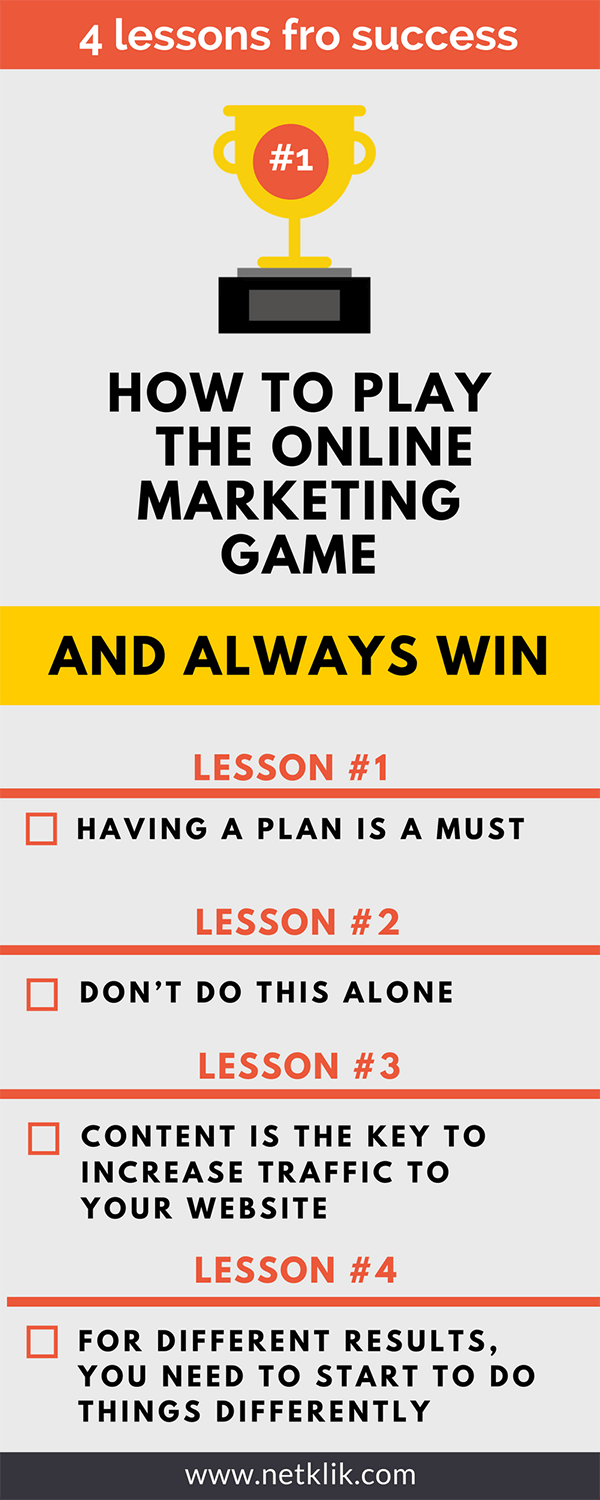 4 lessons fro success

#1

HOW TO PLAY THE ONLINE MARKETING GAME

AND ALWAYS WIN

LESSON #1

HAVING A PLAN IS A MUST

LESSON #2

DON'T DO THIS ALONE

LESSON #3

CONTENT IS THE KEY TO INCREASE TRAFFIC TO YOUR WEBSITE

LESSON #4

FOR DIFFERENT RESULTS, YOU NEED TO START TO DO THINGS DIFFERENTLY

www.netklik.com